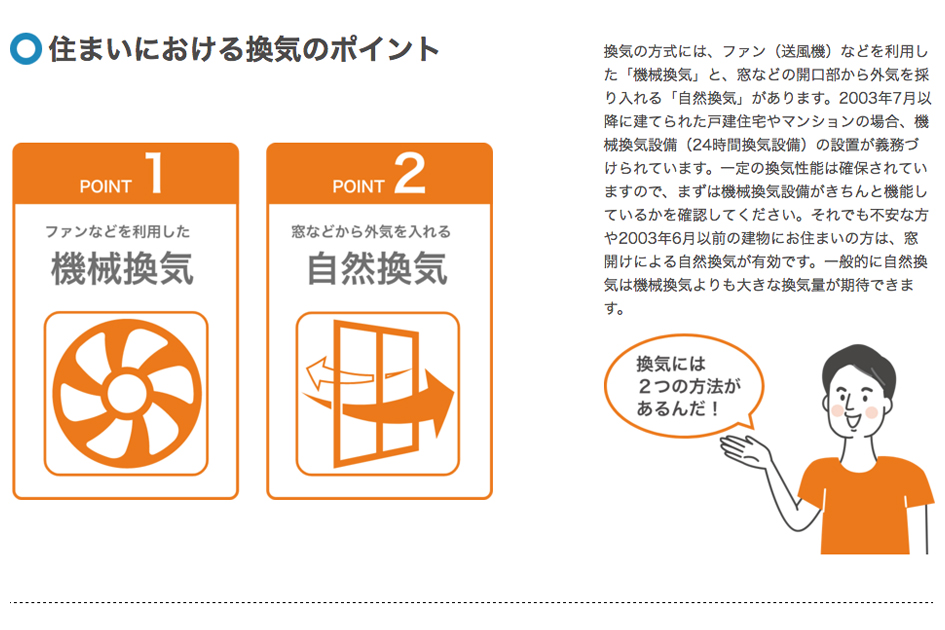 住まいにおける換気のポイント

POINT 1
ファンなどを利用した
機械換気

POINT 2
窓などから外気を入れる
自然換気

換気の方式には、ファン（送風機）などを利用した「機械換気」と、窓などの開口部から外気を採り入れる「自然換気」があります。2003年7月以降に建てられた戸建住宅やマンションの場合、機械換気設備（24時間換気設備）の設置が義務づけられています。一定の換気性能は確保されていますので、まずは機械換気設備がきちんと機能しているかを確認してください。それでも不安な方や2003年6月以前の建物にお住まいの方は、窓開けによる自然換気が有効です。一般的に自然換気は機械換気よりも大きな換気量が期待できます。

換気には
２つの方法が
あるんだ！