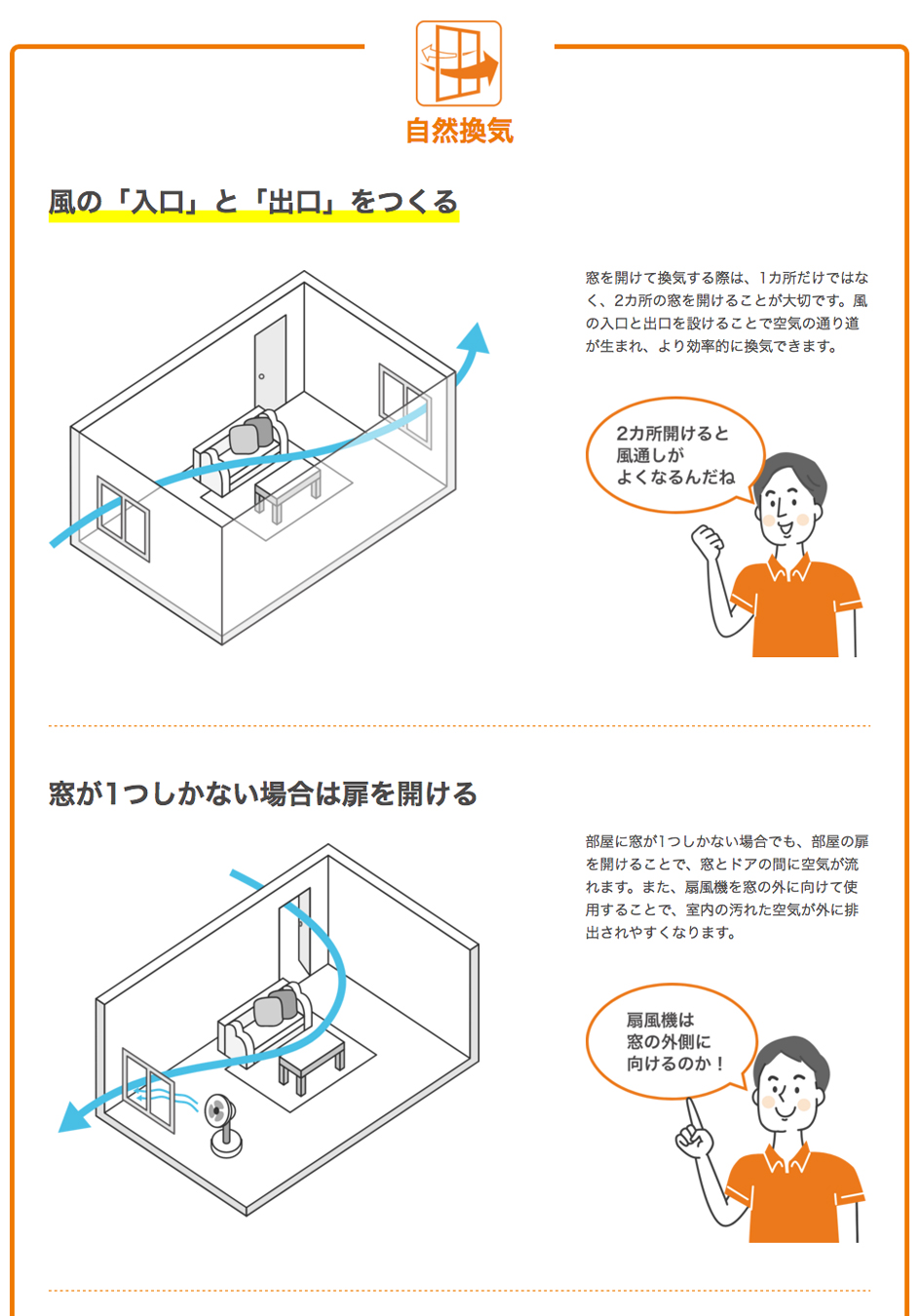 自然換気

風の「入口」と「出口」をつくる

窓を開けて換気する際は、1カ所だけではなく、2カ所の窓を開けることが大切です。風の入口と出口を設けることで空気の通り道が生まれ、より効率的に換気できます。

2カ所開けると
風通しが
よくなるんだね

窓が1つしかない場合は扉を開ける

部屋に窓が1つしかない場合でも、部屋の扉を開けることで、窓とドアの間に空気が流れます。また、扇風機を窓の外に向けて使用することで、室内の汚れた空気が外に排出されやすくなります。

扇風機は
窓の外側に
向けるのか！